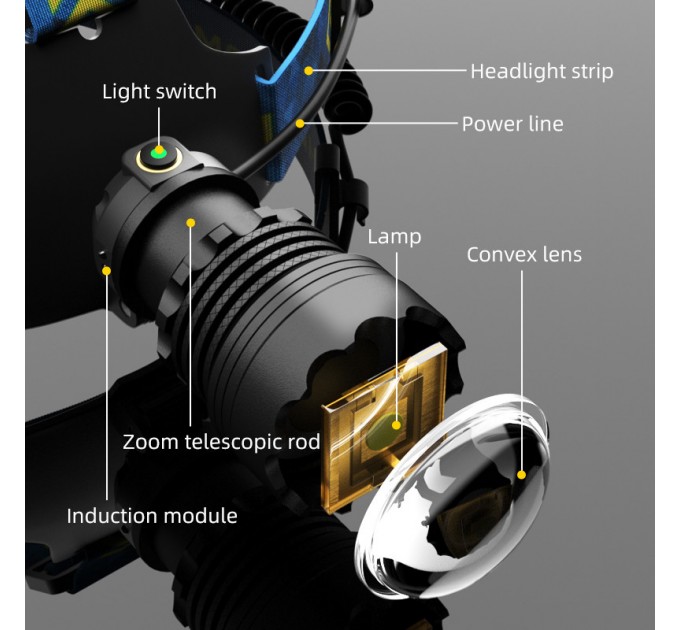 Headlight strip

Light switch

Power line

Lamp

Convex lens

Zoom telescopic rod

Induction module